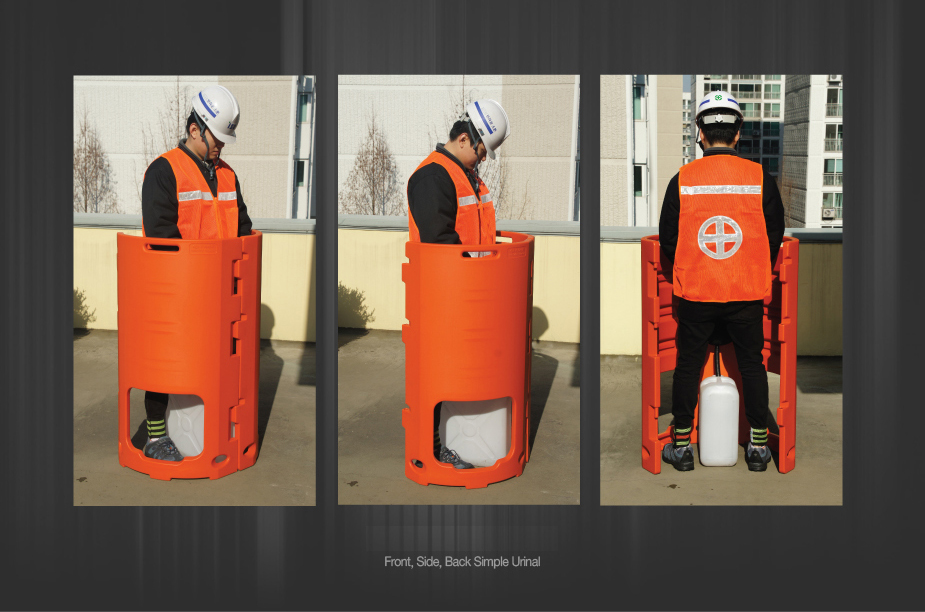 Front, Side, Back Simple Urinal